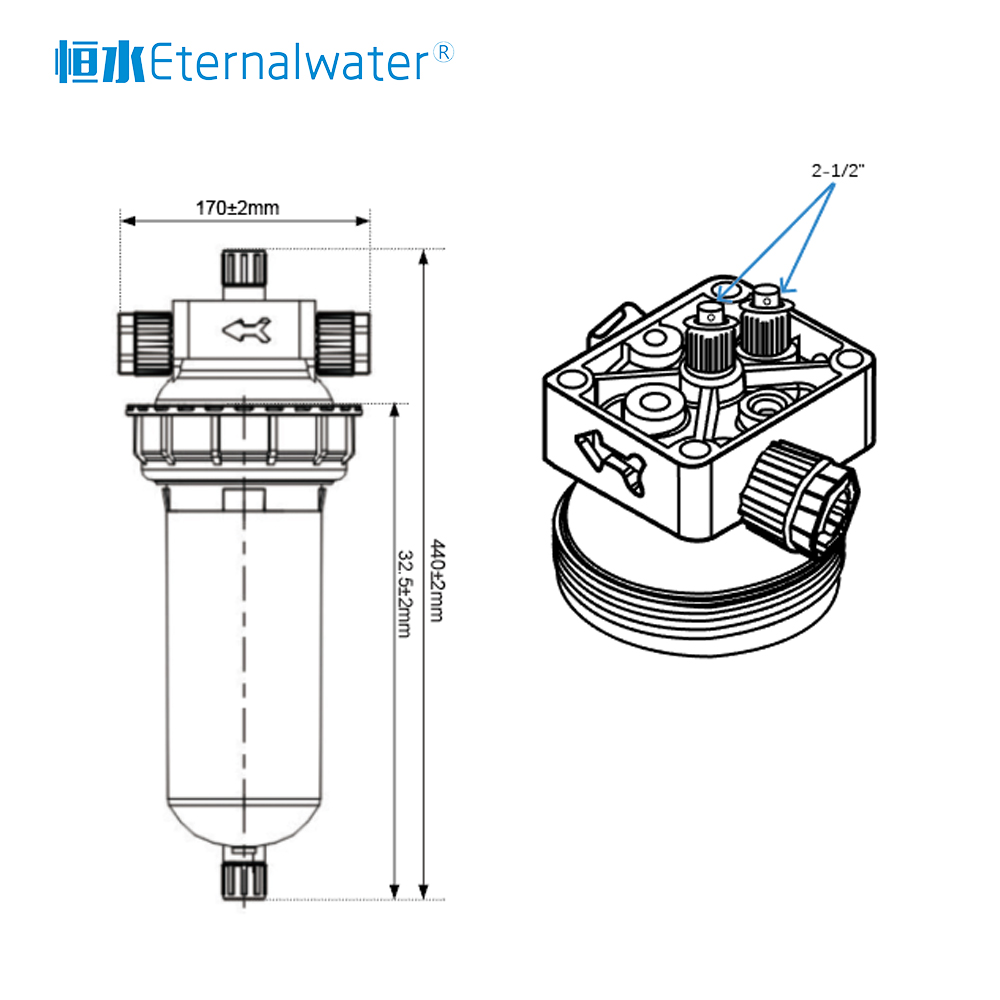 恒水Eternalwater®

170±2mm

32.5±2mm

440±2mm

2-1/2"